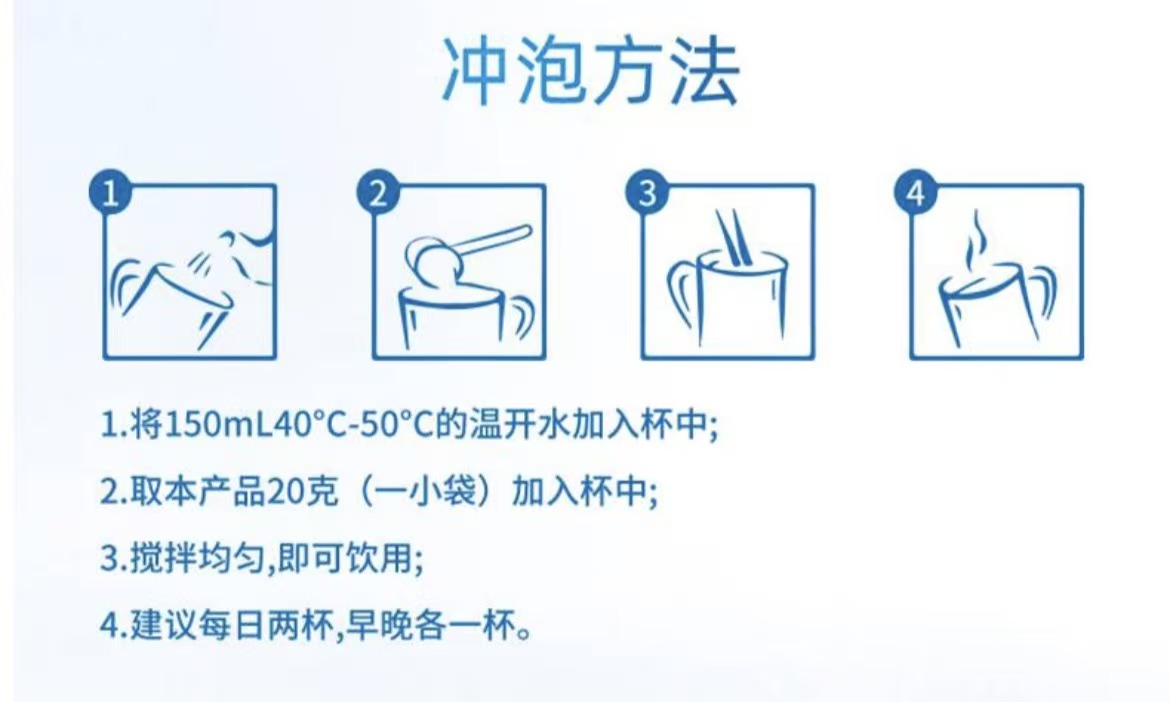 冲泡方法

1

2

3

4

1.将150mL40°C-50°C的温开水加入杯中;

2.取本产品20克（一小袋）加入杯中;

3.搅拌均匀,即可饮用;

4.建议每日两杯,早晚各一杯。